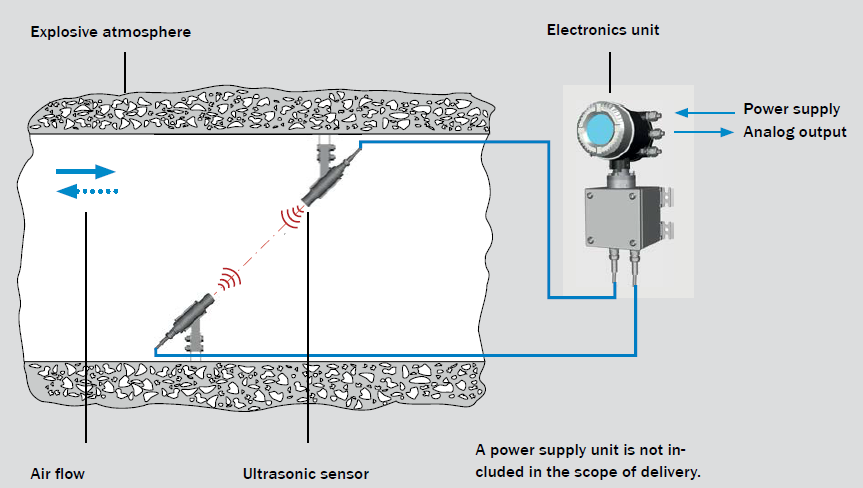 Explosive atmosphere

Electronics unit

Power supply
Analog output

Air flow

Ultrasonic sensor

A power supply unit is not included in the scope of delivery.